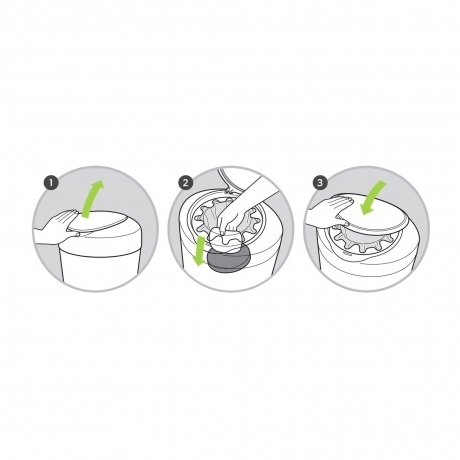 1

2

3