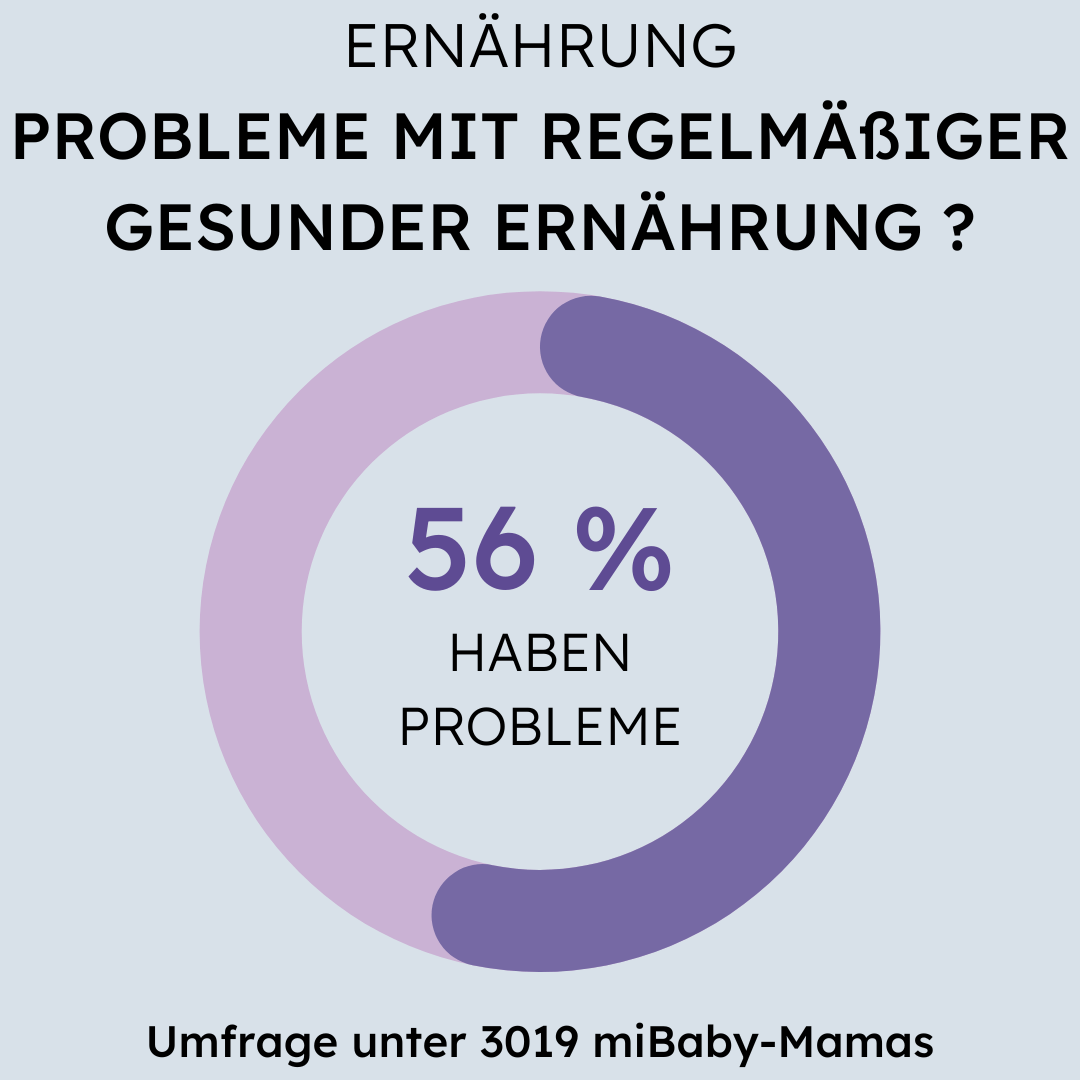 ERNÄHRUNG

PROBLEME MIT REGELMÄßIGER GESUNDER ERNÄHRUNG ?

56 %

HABEN PROBLEME

Umfrage unter 3019 miBaby-Mamas